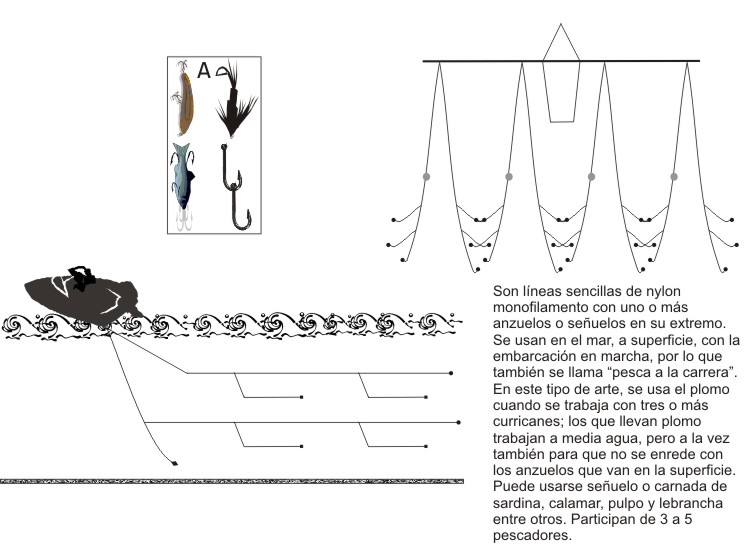 A

Son líneas sencillas de nylon monofilamento con uno o más anzuelos o señuelos en su extremo. Se usan en el mar, a superficie, con la embarcación en marcha, por lo que también se llama “pesca a la carrera”. En este tipo de arte, se usa el plomo cuando se trabaja con tres o más curricanes; los que llevan plomo trabajan a media agua, pero a la vez también para que no se enrede con los anzuelos que van en la superficie. Puede usarse señuelo o carnada de sardina, calamar, pulpo y lebrancha entre otros. Participan de 3 a 5 pescadores.